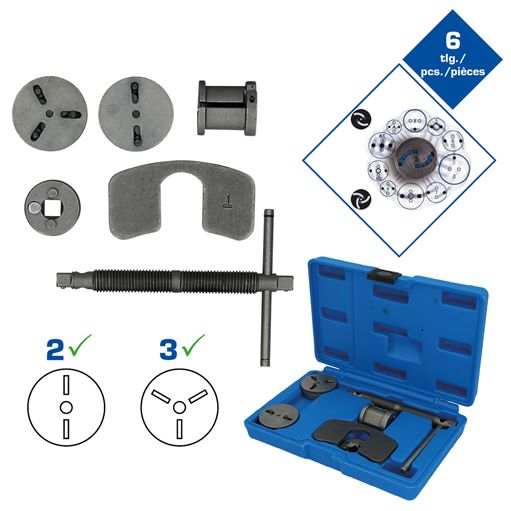 6
tlg./
pcs./pièces

1

2 ✓

3 ✓