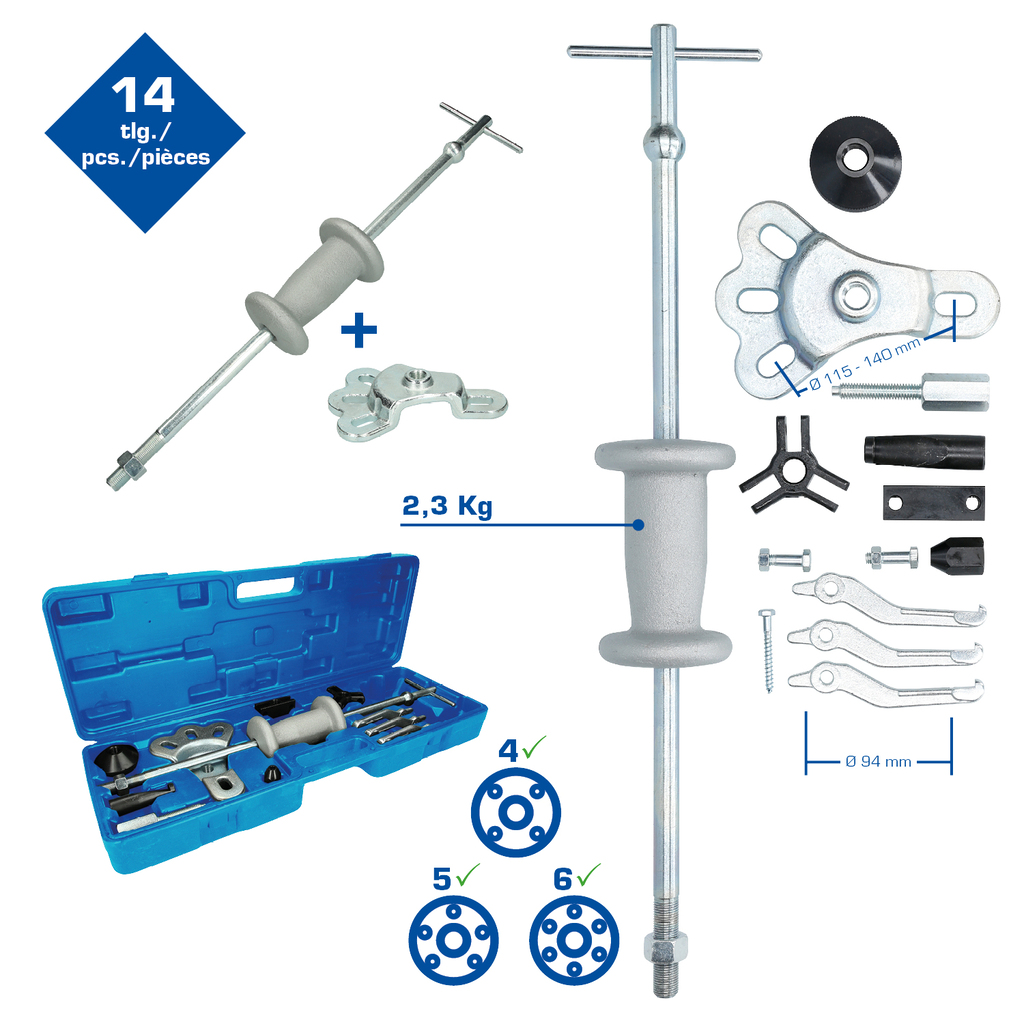 14
tlg./
pcs./pièces

+

Ø 115 - 140 mm

2,3 Kg

Ø 94 mm

4✓

5✓

6✓